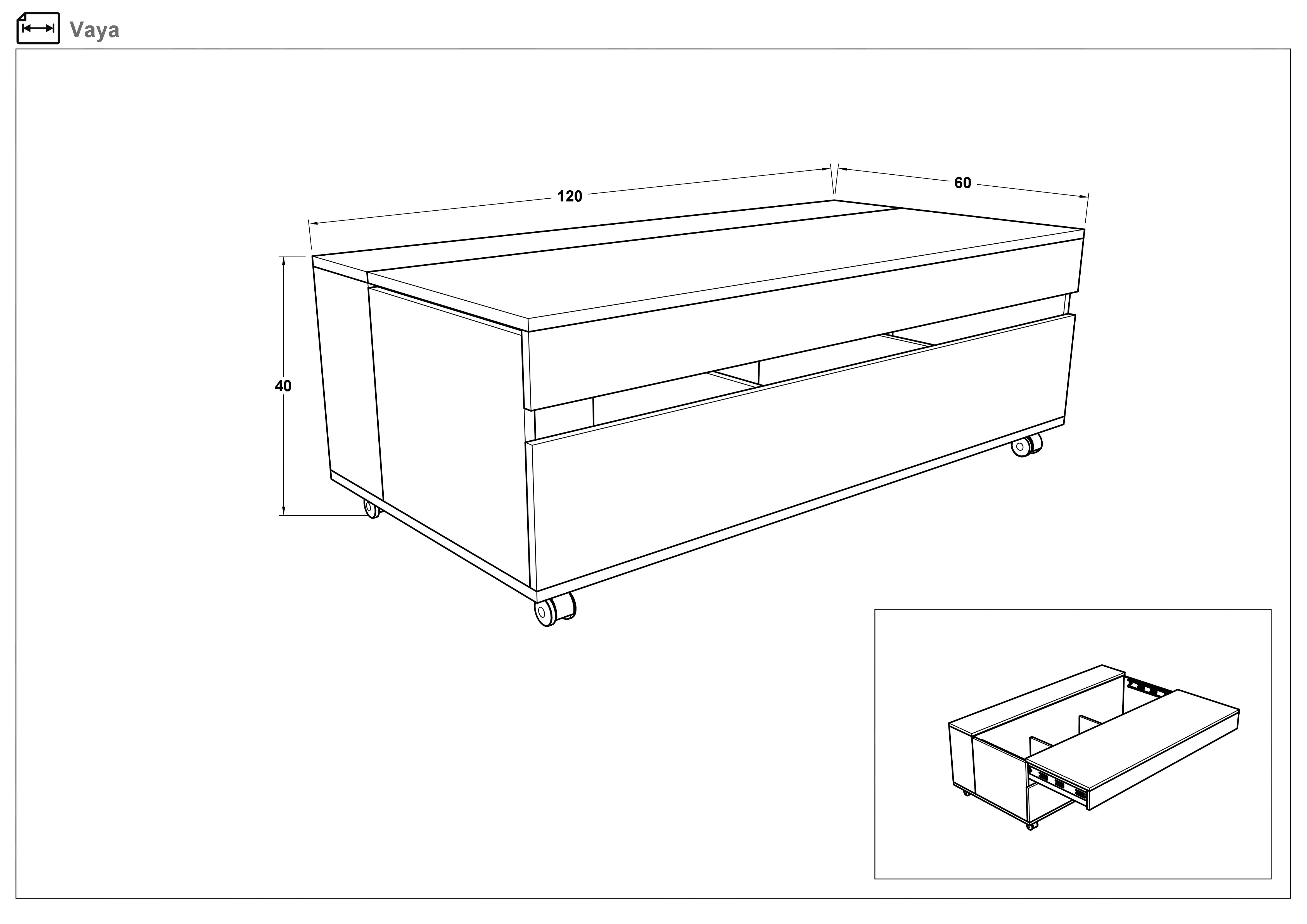 Vaya

120

60

40